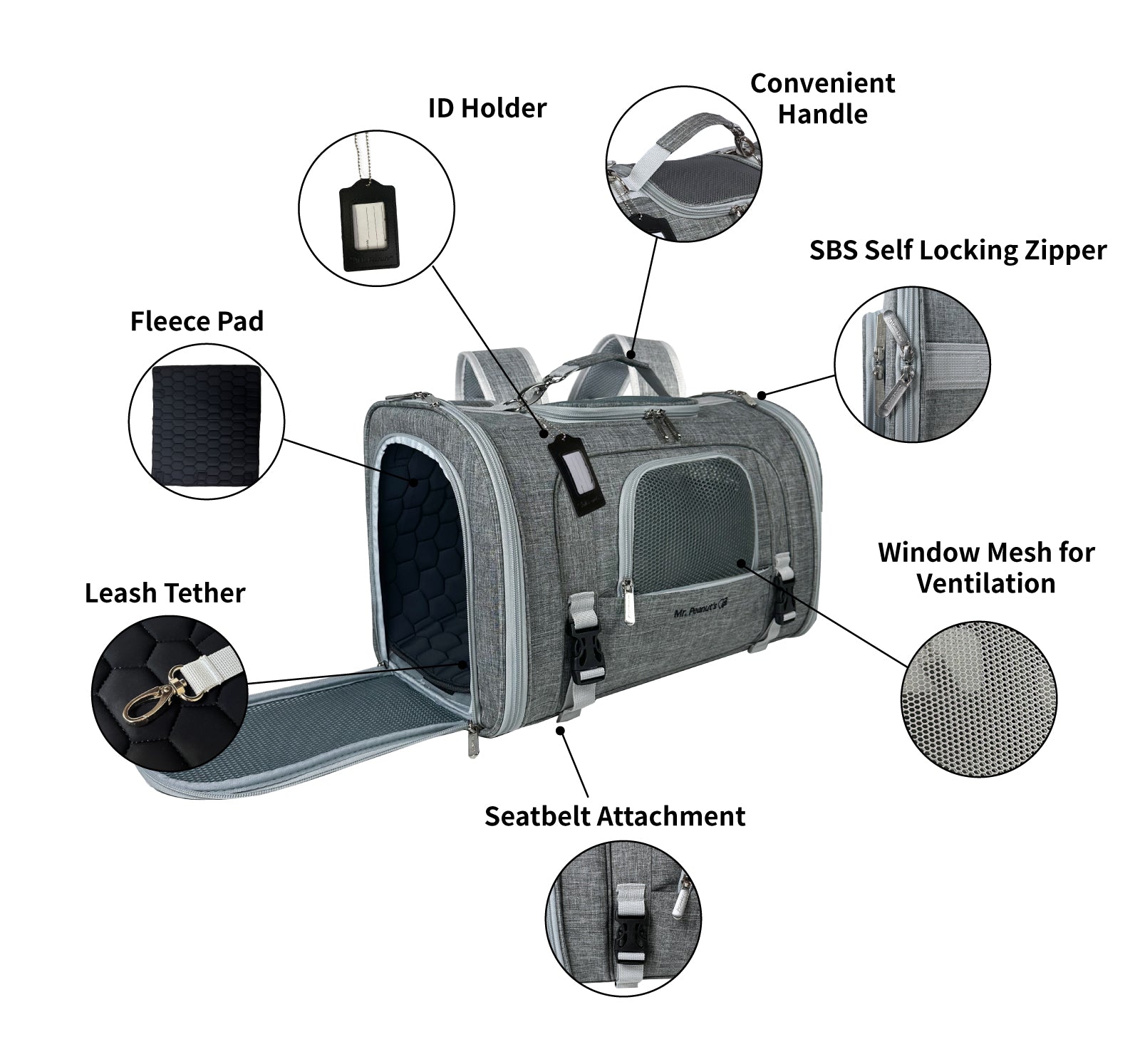 ID Holder

Convenient Handle

SBS Self Locking Zipper

Fleece Pad

Window Mesh for Ventilation

Leash Tether

Mr. Peanut's

Seatbelt Attachment